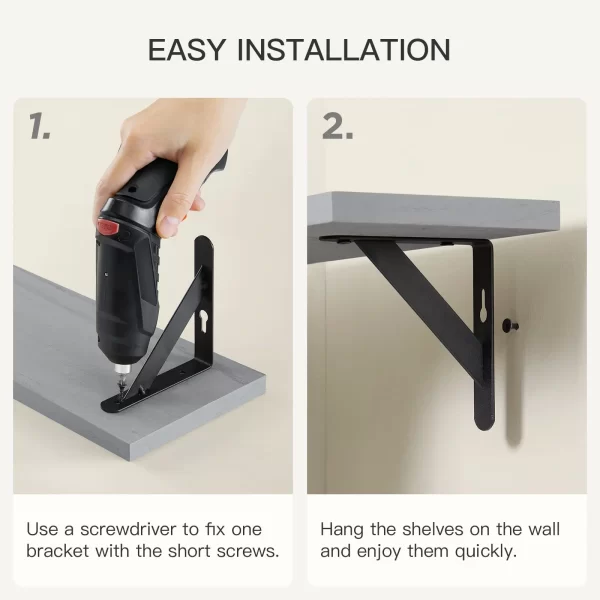 EASY INSTALLATION

1.

Use a screwdriver to fix one bracket with the short screws.

2.

Hang the shelves on the wall and enjoy them quickly.